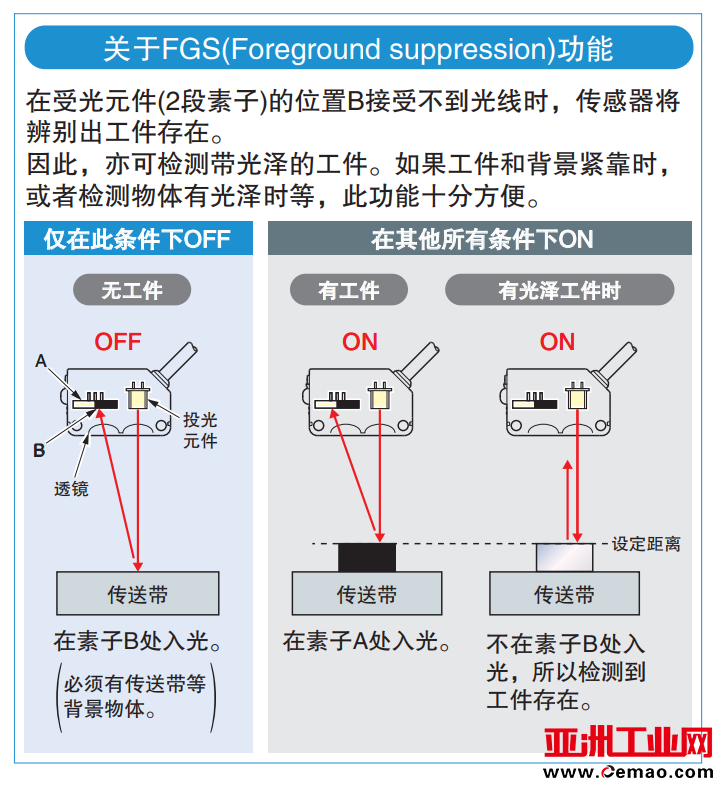 关于FGS(Foreground suppression)功能

在受光元件(2段素子)的位置B接受不到光线时，传感器将辨别出工件存在。
因此，亦可检测带光泽的工件。如果工件和背景紧靠时，或者检测物体有光泽时等，此功能十分方便。

仅在此条件下OFF

无工件

OFF

A

B

投光元件

透镜

传送带

在素子B处入光。

（必须有传送带等背景物体。）

在其他所有条件下ON

有工件

ON

传送带

在素子A处入光。

有光泽工件时

ON

设定距离

传送带

不在素子B处入光，所以检测到工件存在。

亚洲工业网
www.Cemao.com